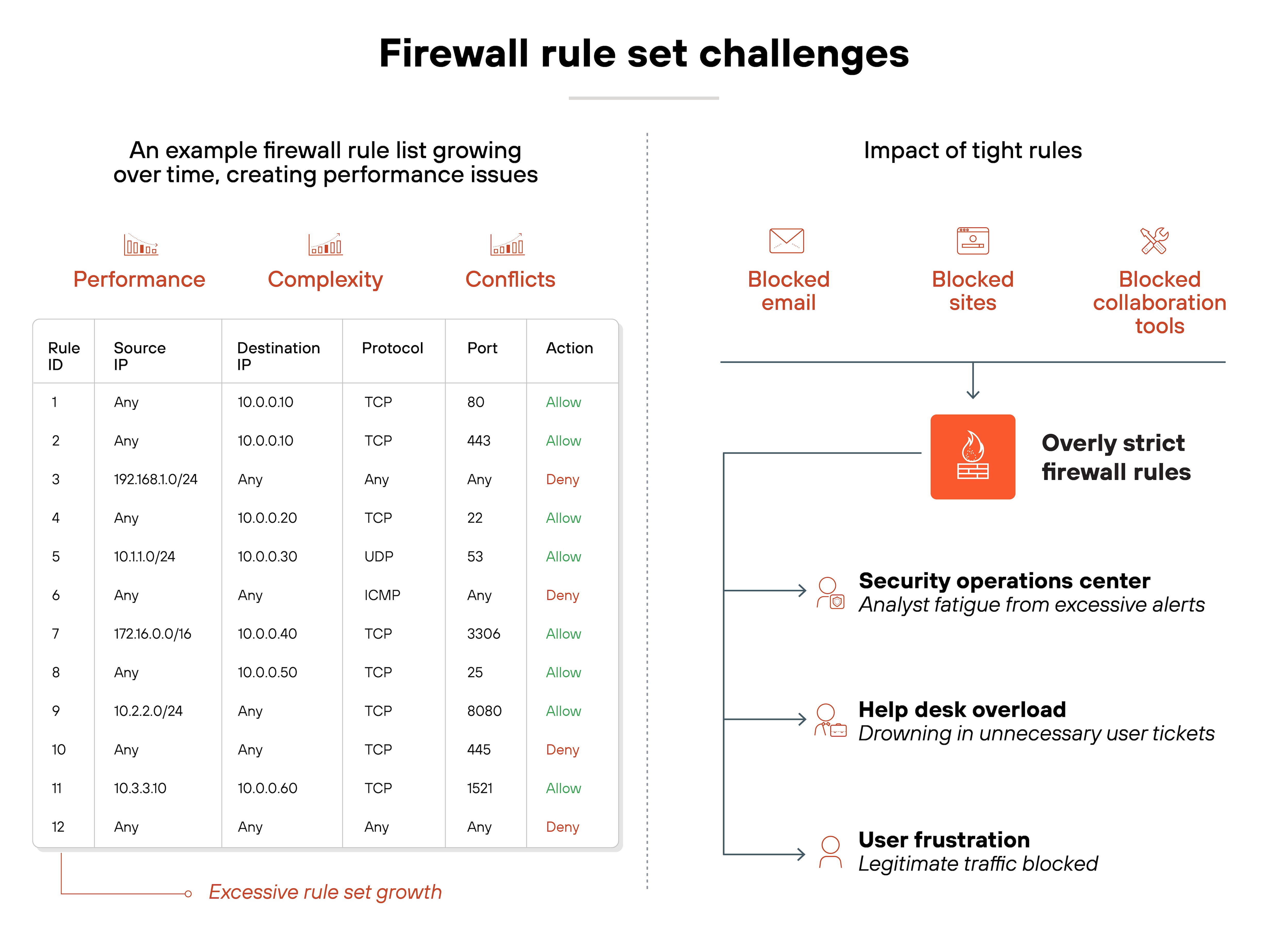 Firewall rule set challenges

An example firewall rule list growing over time, creating performance issues

Performance

Complexity

Conflicts

| Rule ID | Source IP | Destination IP | Protocol | Port | Action |
|---|---|---|---|---|---|
| 1 | Any | 10.0.0.10 | TCP | 80 | Allow |
| 2 | Any | 10.0.0.10 | TCP | 443 | Allow |
| 3 | 192.168.1.0/24 | Any | Any | Any | Deny |
| 4 | Any | 10.0.0.20 | TCP | 22 | Allow |
| 5 | 10.1.1.0/24 | 10.0.0.30 | UDP | 53 | Allow |
| 6 | Any | Any | ICMP | Any | Deny |
| 7 | 172.16.0.0/16 | 10.0.0.40 | TCP | 3306 | Allow |
| 8 | Any | 10.0.0.50 | TCP | 25 | Allow |
| 9 | 10.2.2.0/24 | Any | TCP | 8080 | Allow |
| 10 | Any | Any | TCP | 445 | Deny |
| 11 | 10.3.3.10 | 10.0.0.60 | TCP | 1521 | Allow |
| 12 | Any | Any | Any | Any | Deny |

Excessive rule set growth

Impact of tight rules

Blocked email

Blocked sites

Blocked collaboration tools

Overly strict firewall rules

Security operations center
Analyst fatigue from excessive alerts

Help desk overload
Drowning in unnecessary user tickets

User frustration
Legitimate traffic blocked